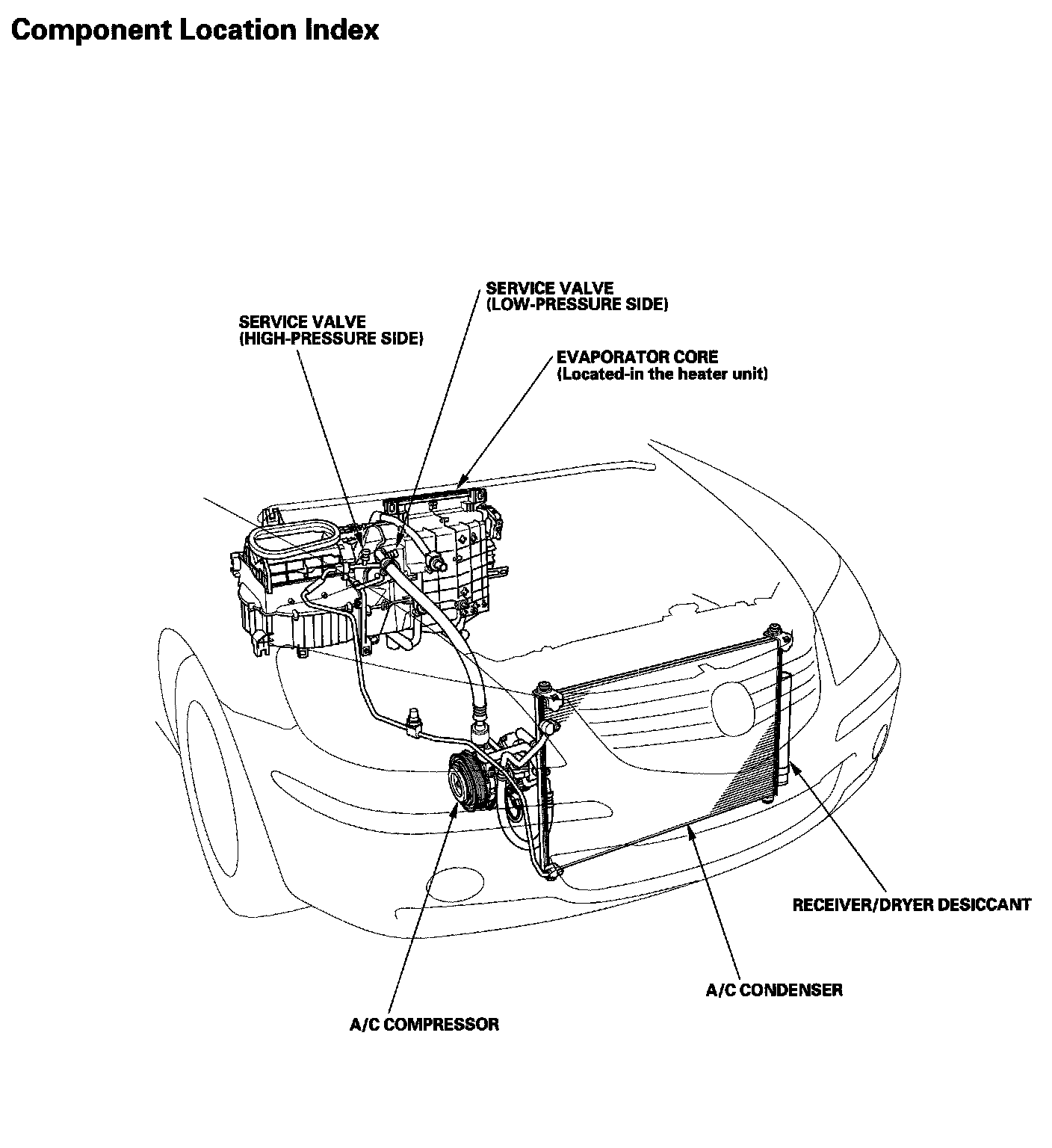 Component Location Index

SERVICE VALVE
(LOW-PRESSURE SIDE)

SERVICE VALVE
(HIGH-PRESSURE SIDE)

EVAPORATOR CORE
(Located-in the heater unit)

RECEIVER/DRYER DESICCANT

A/C CONDENSER

A/C COMPRESSOR