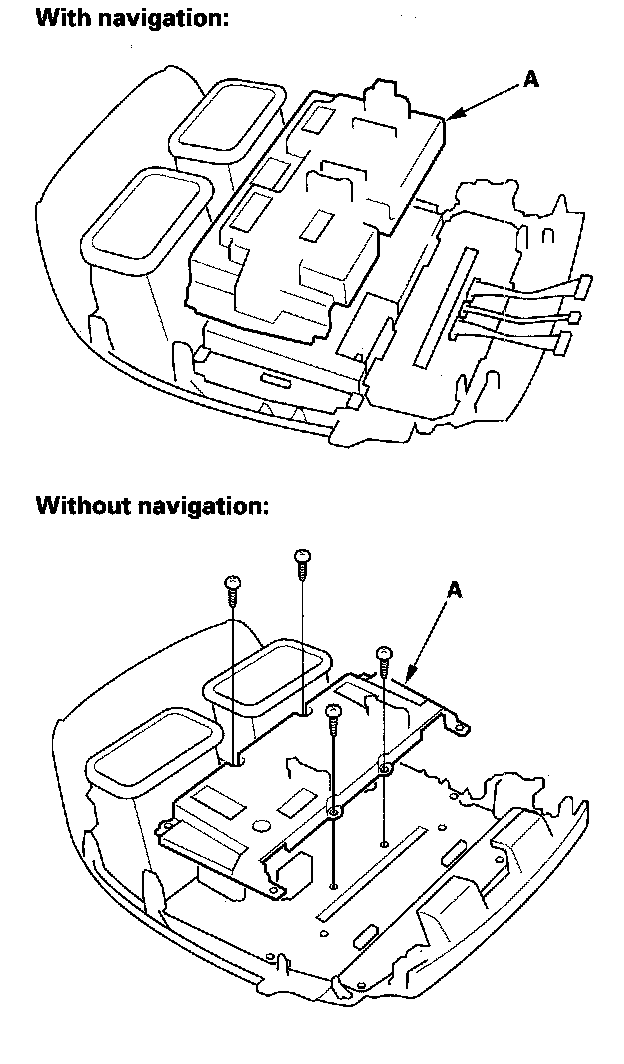 With navigation:

A

Without navigation:

A