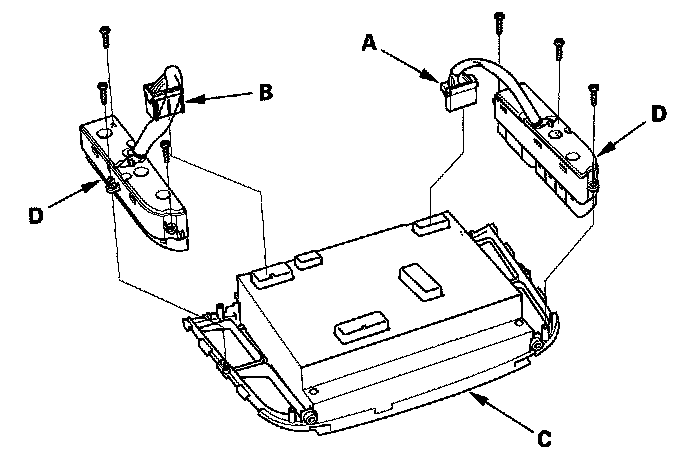 A
B
D
D
C