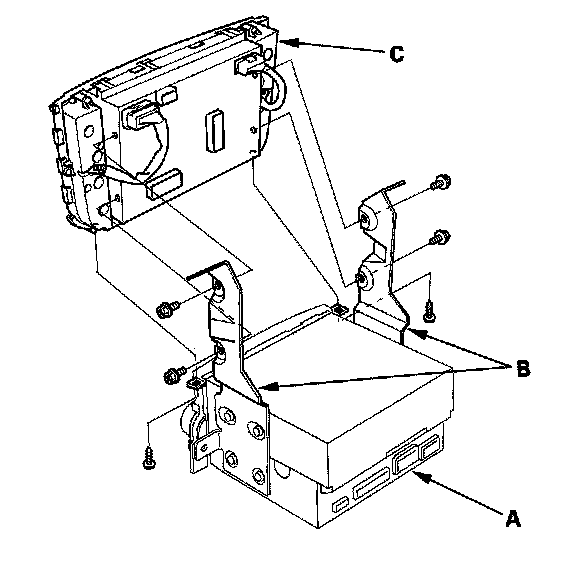 C

B

A