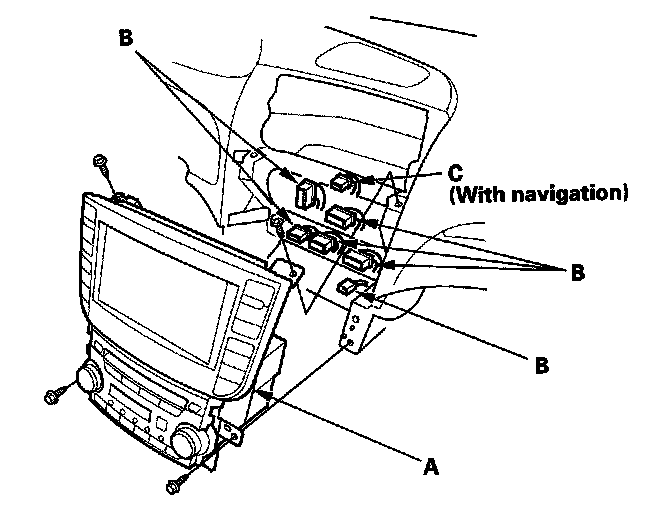 B
C
(With navigation)
B
B
A