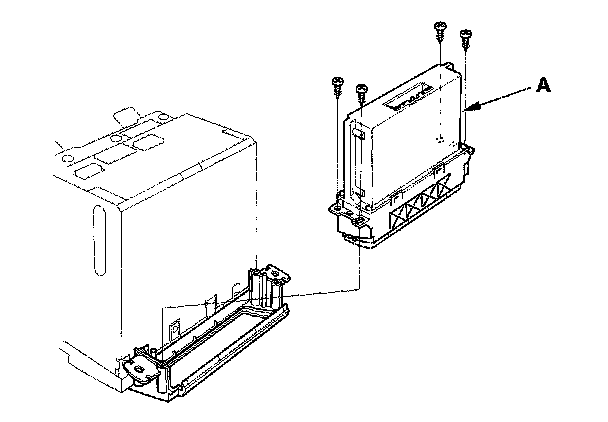 A