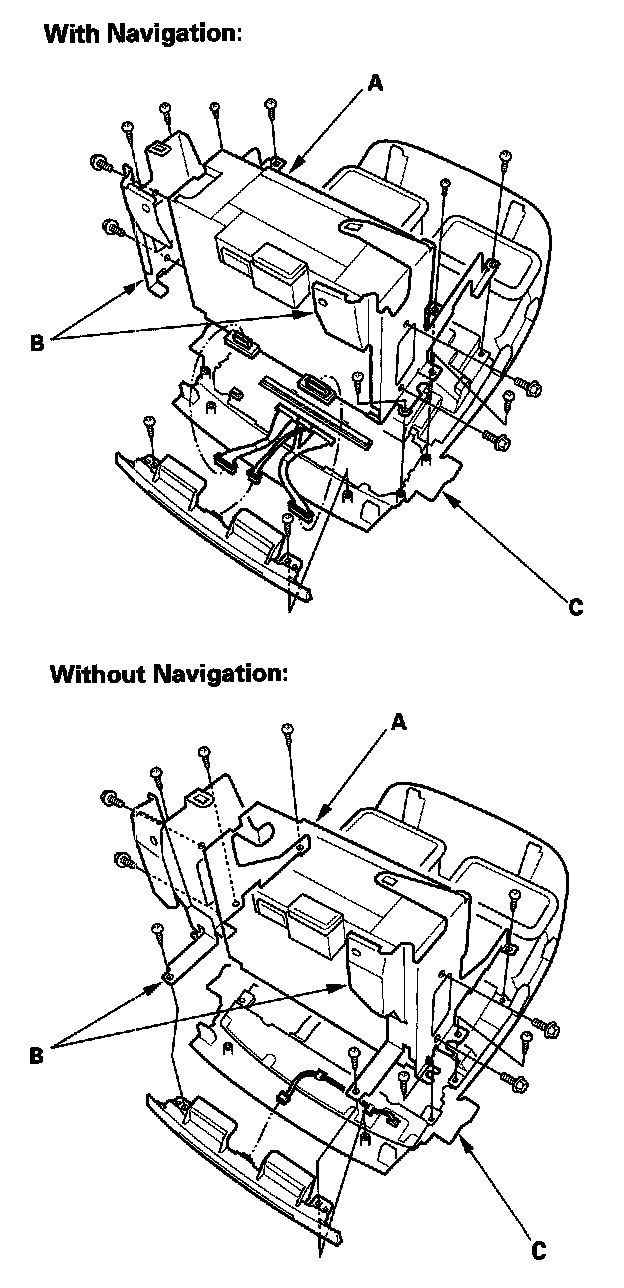 With Navigation:

A

B

C

Without Navigation:

A

B

C