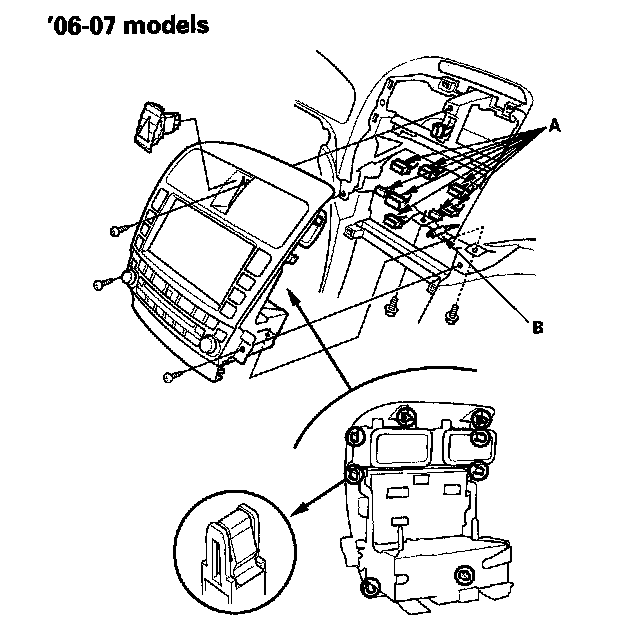 '06-07 models

A

B