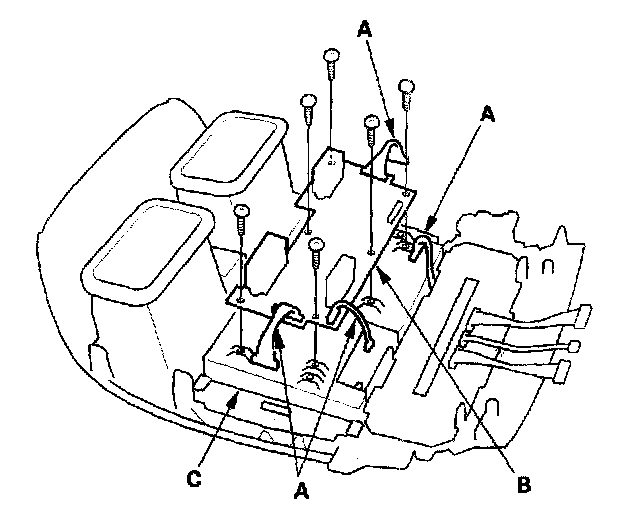 A
A
C
A
B