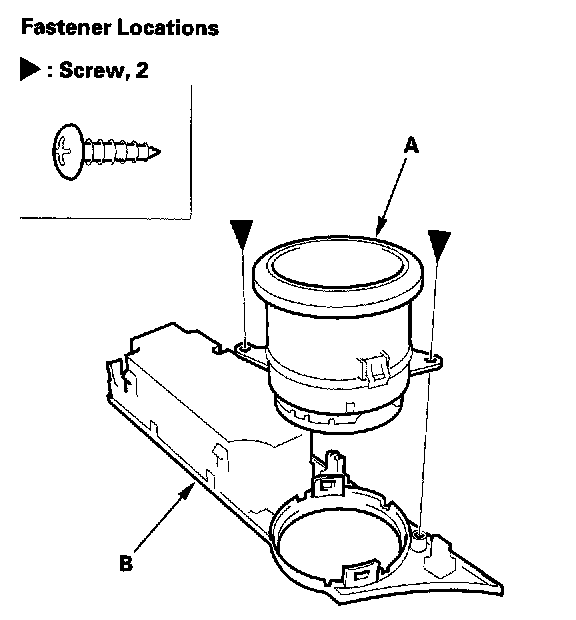 Fastener Locations

▶ : Screw, 2

A

B