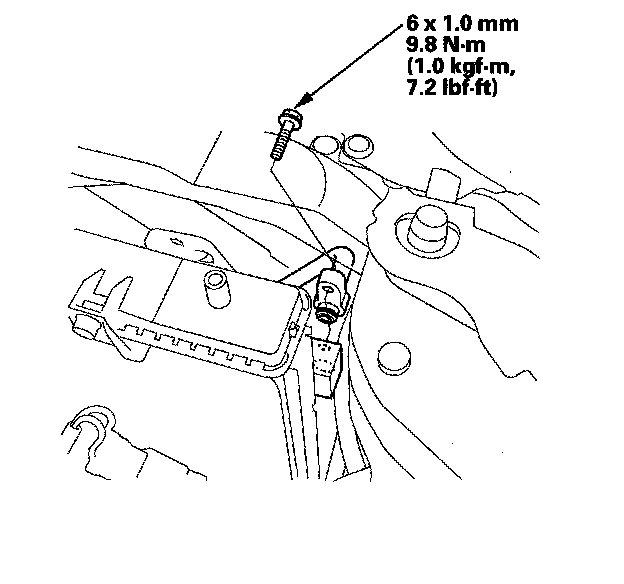 6 x 1.0 mm
9.8 N·m
(1.0 kgf·m,
7.2 lbf·ft)