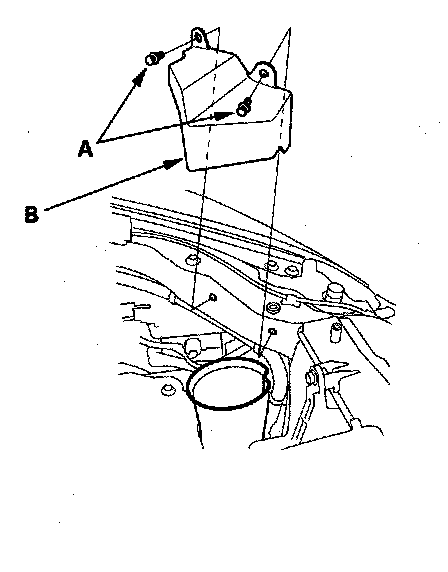 A

B