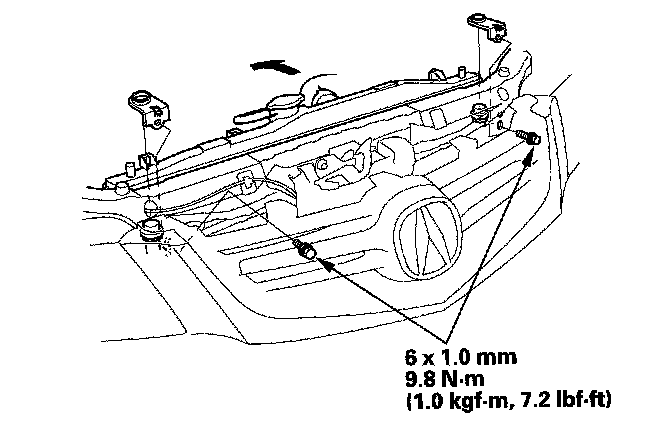 6 x 1.0 mm
9.8 N·m
(1.0 kgf·m, 7.2 lbf·ft)