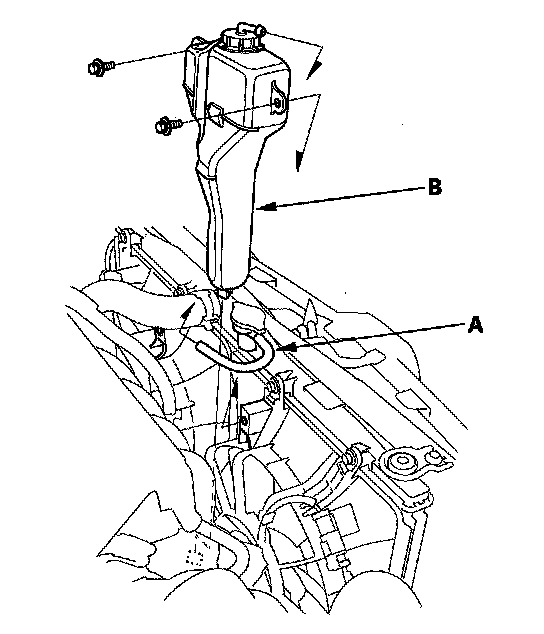 B

A