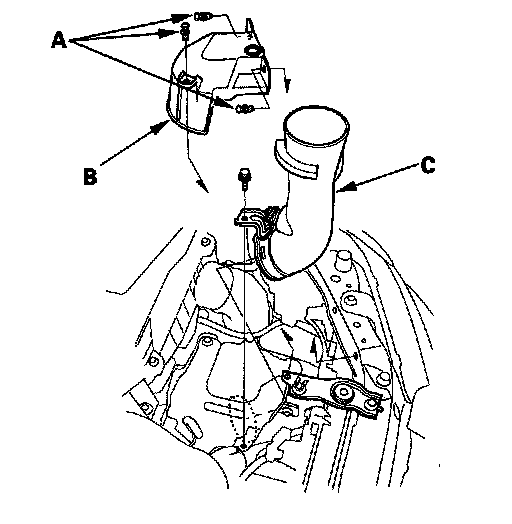 A
B
C