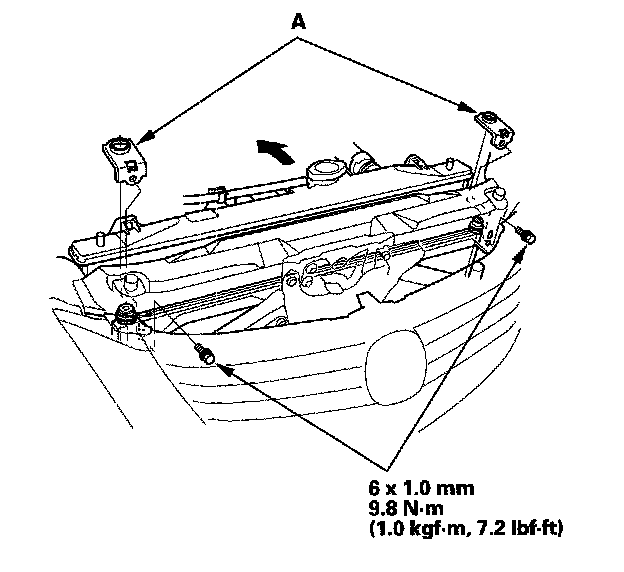 A

6 x 1.0 mm
9.8 N·m
(1.0 kgf·m, 7.2 lbf·ft)