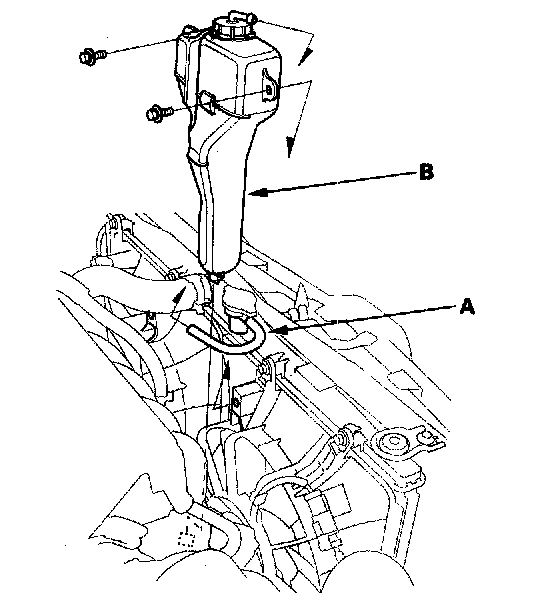 B

A