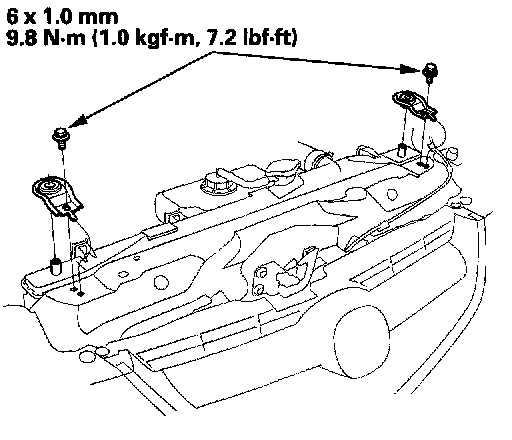 6 x 1.0 mm
9.8 N·m (1.0 kgf·m, 7.2 lbf·ft)