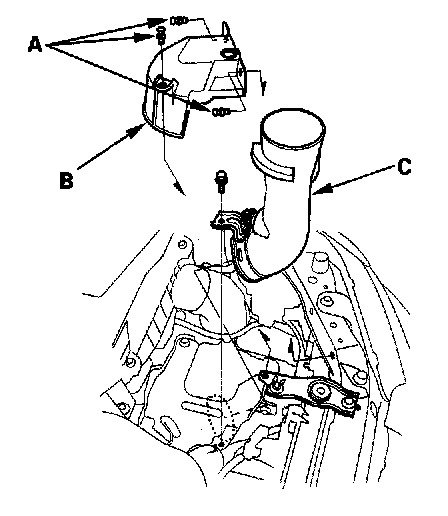 A
B
C