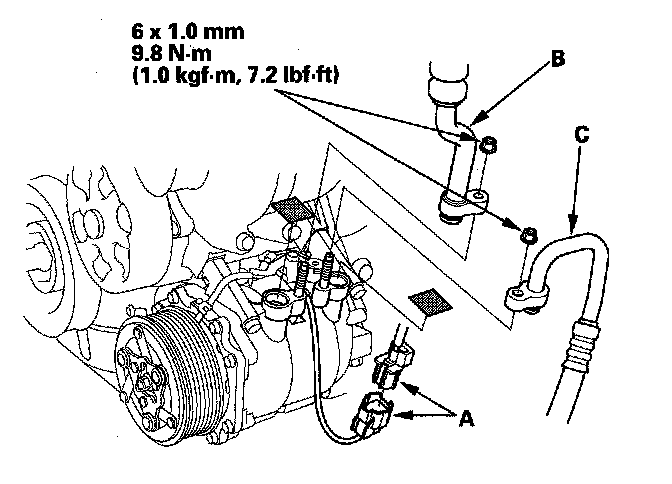 6 x 1.0 mm
9.8 N·m
(1.0 kgf·m, 7.2 lbf·ft)

B

C

A