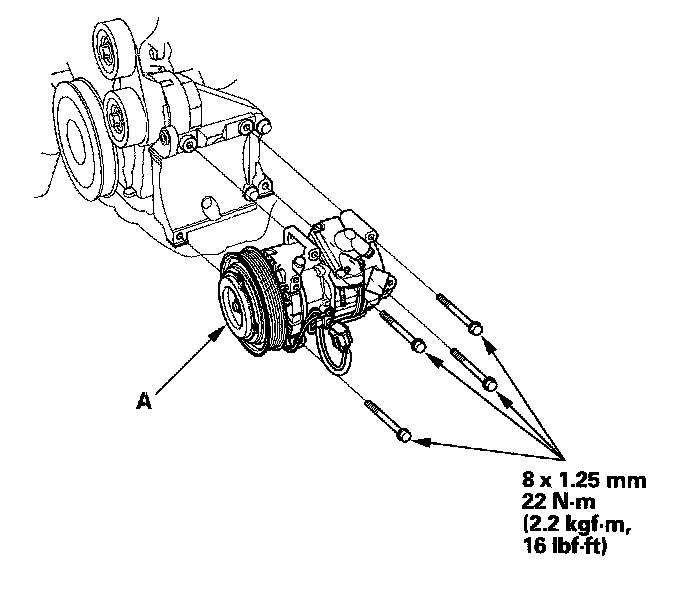 A

8 x 1.25 mm
22 N·m
(2.2 kgf·m,
16 lbf·ft)