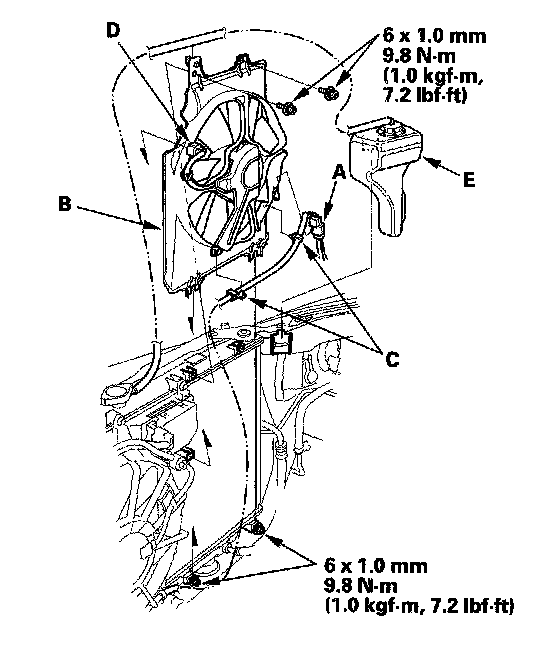 D

6 x 1.0 mm
9.8 N·m
(1.0 kgf·m,
7.2 lbf·ft)

E

A

B

C

6 x 1.0 mm
9.8 N·m
(1.0 kgf·m, 7.2 lbf·ft)