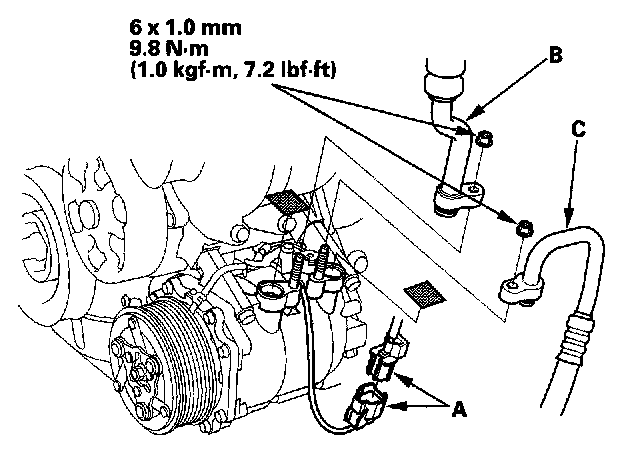 6 x 1.0 mm
9.8 N·m
(1.0 kgf·m, 7.2 lbf·ft)

B

C

A