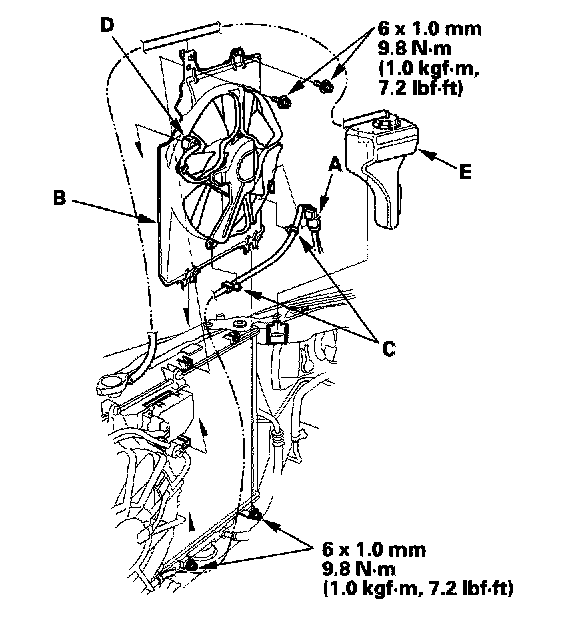 D

6 x 1.0 mm
9.8 N·m
(1.0 kgf·m,
7.2 lbf·ft)

A

E

B

C

6 x 1.0 mm
9.8 N·m
(1.0 kgf·m, 7.2 lbf·ft)