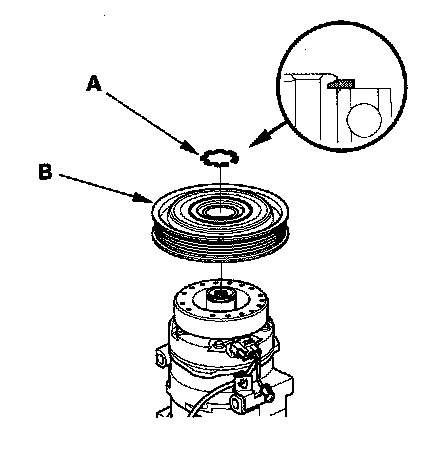 A

B