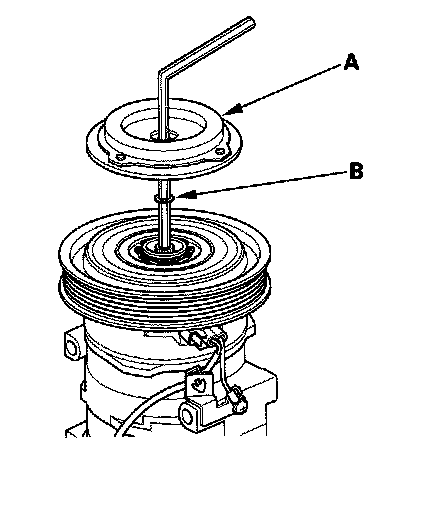 A

B