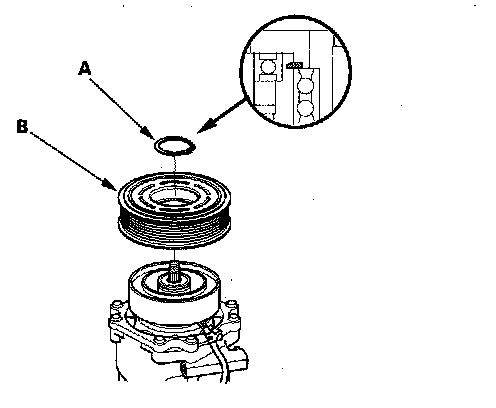 A
B