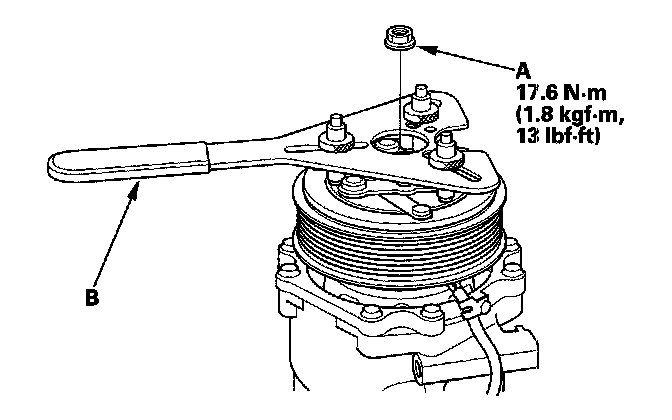 A
17.6 N·m
(1.8 kgf·m,
13 lbf·ft)

B