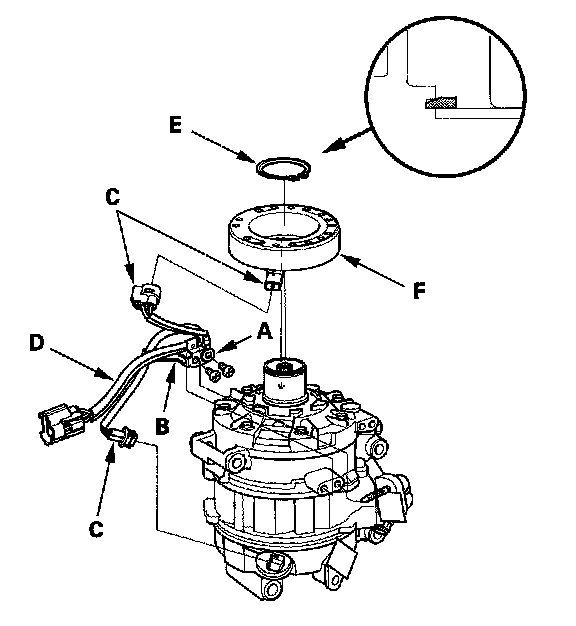 E
C
F
A
D
B
C