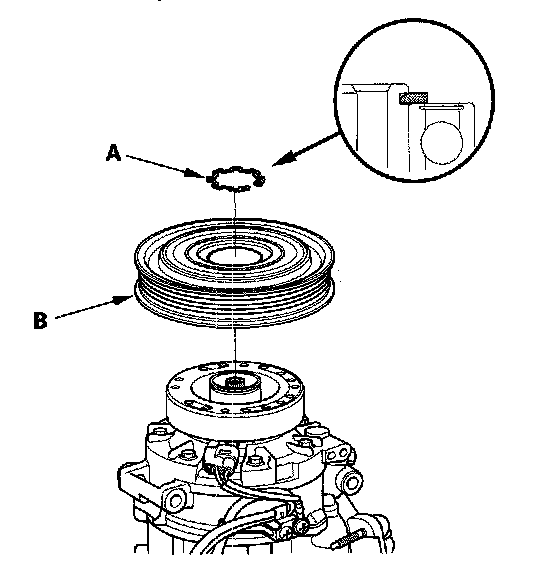 A

B