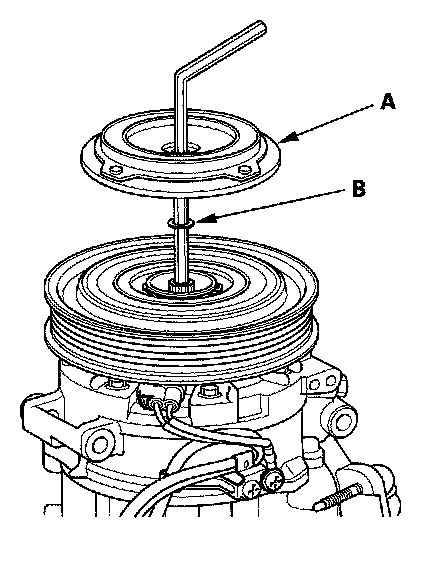 A

B