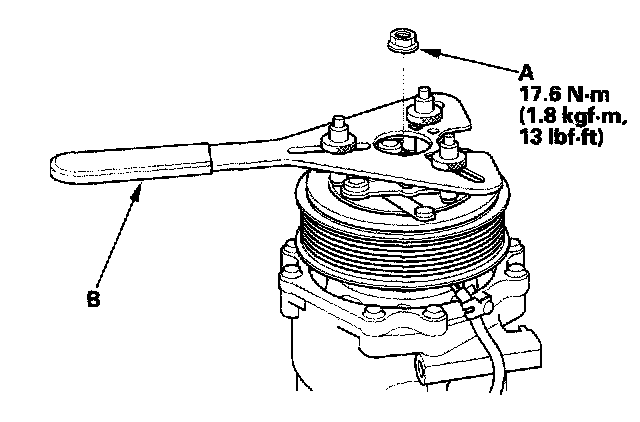 A
17.6 N·m
(1.8 kgf·m,
13 lbf·ft)

B