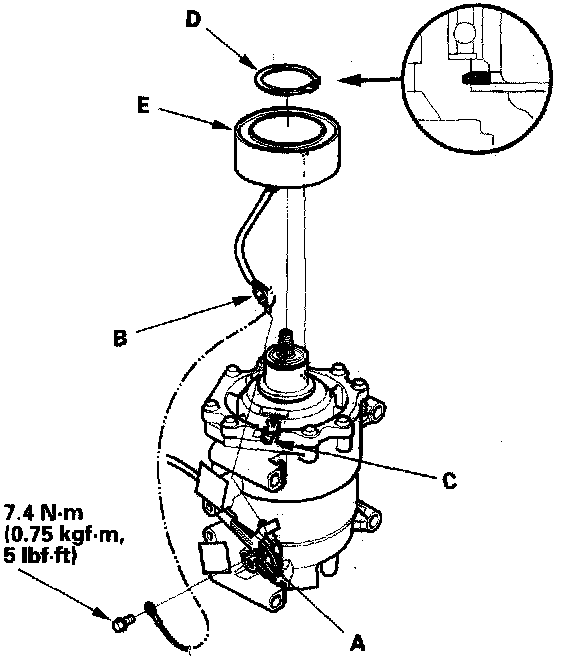 D

E

B

C

7.4 N·m
(0.75 kgf·m,
5 lbf·ft)

A