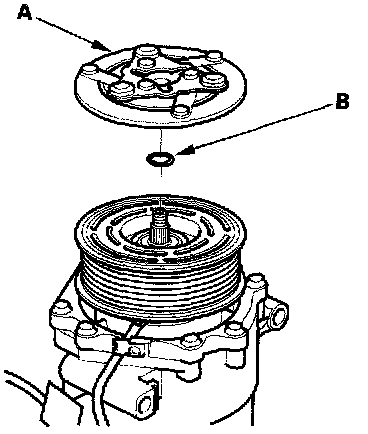 A
B