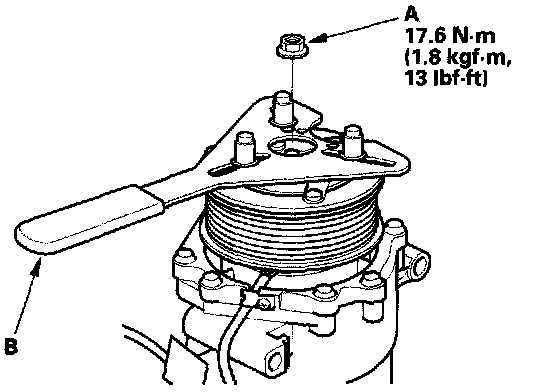 A
17.6 N·m
(1.8 kgf·m,
13 lbf·ft)

B