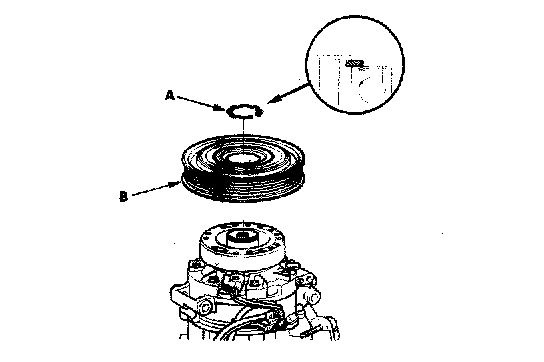 A

B