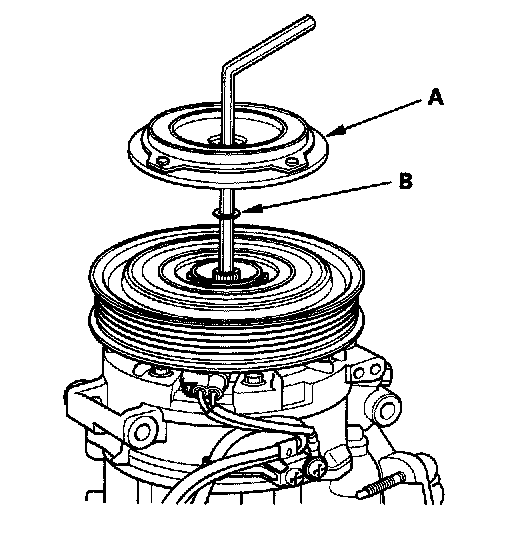 A
B