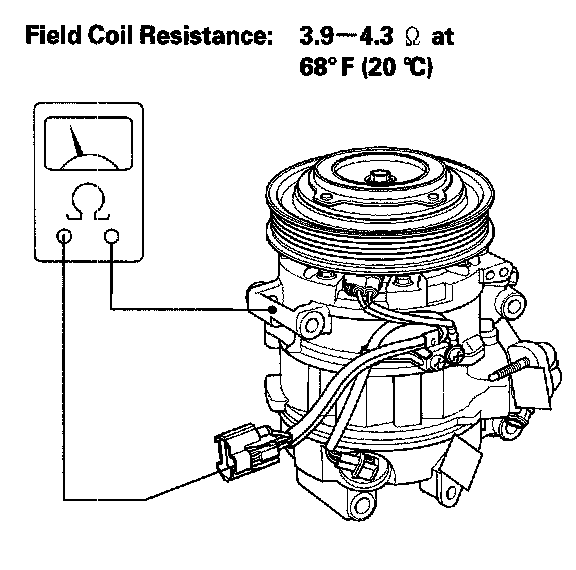 Field Coil Resistance: 3.9—4.3 Ω at 68° F (20 °C)

Ω