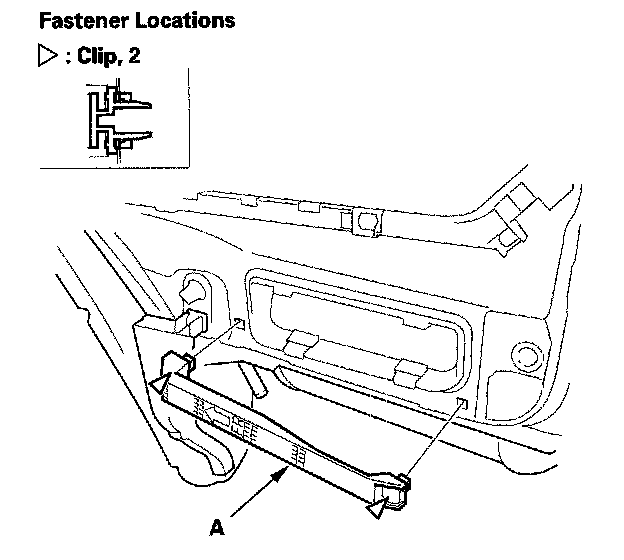 Fastener Locations

▷ : Clip, 2

A