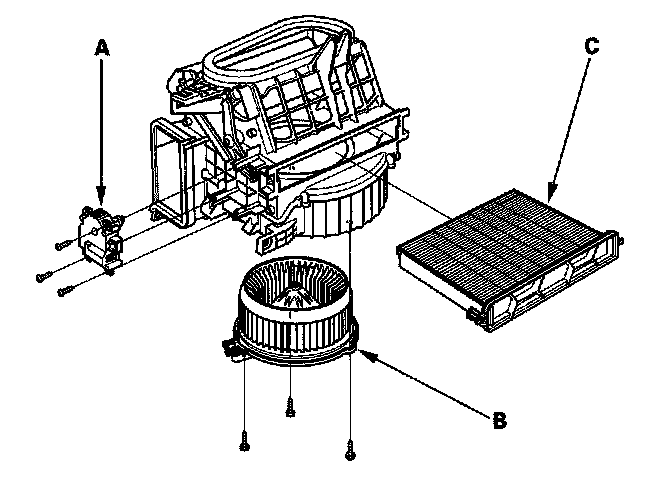 A
C
B