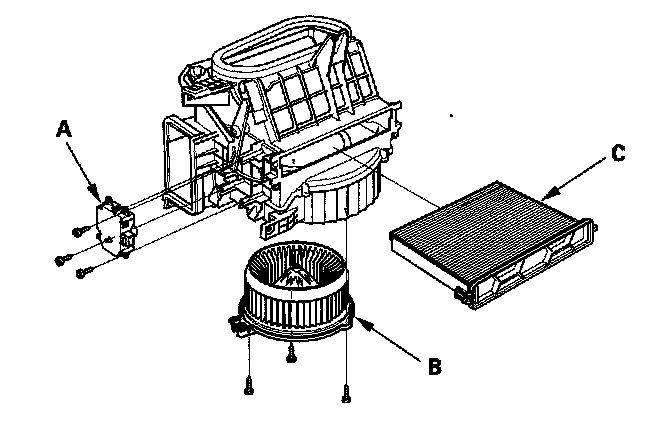 A
C
B