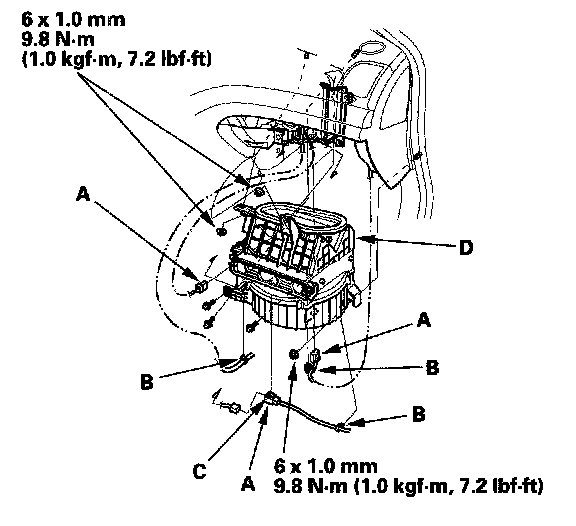 6 x 1.0 mm
9.8 N·m
(1.0 kgf·m, 7.2 lbf·ft)

A

D

A

B

B

B

C

A

6 x 1.0 mm
9.8 N·m (1.0 kgf·m, 7.2 lbf·ft)