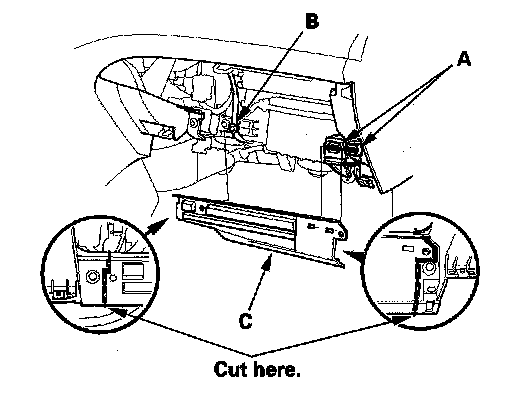 B
A
C
Cut here.