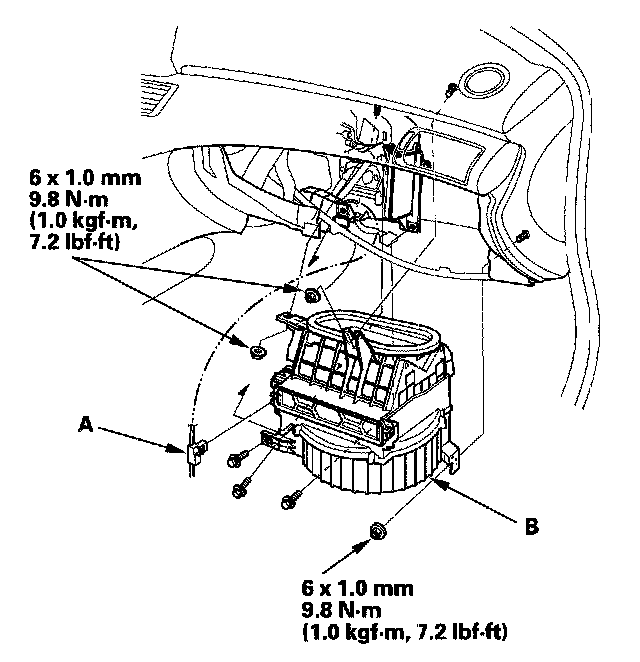 6 x 1.0 mm
9.8 N·m
(1.0 kgf·m,
7.2 lbf·ft)

A

B

6 x 1.0 mm
9.8 N·m
(1.0 kgf·m, 7.2 lbf·ft)