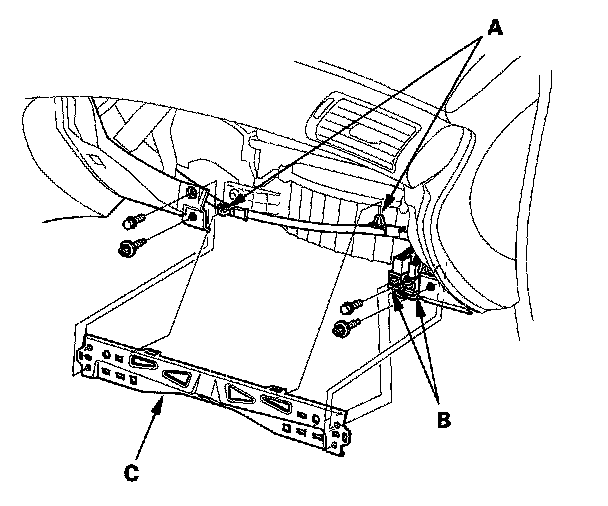 A

B

C