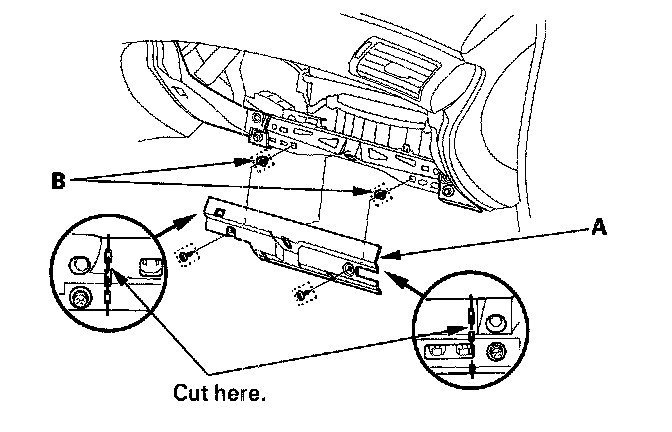 B

A

Cut here.