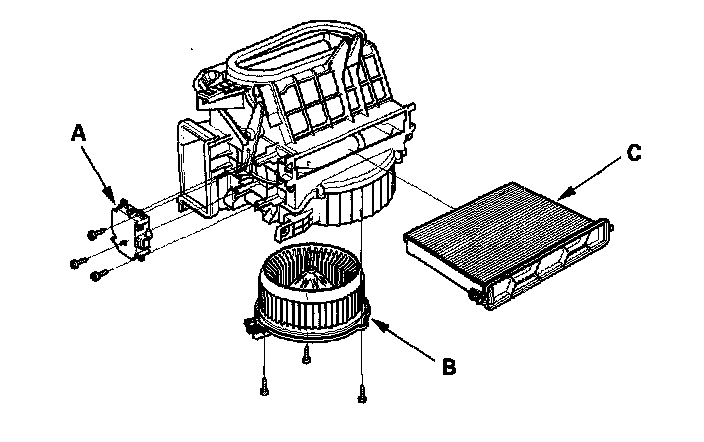 A
C
B