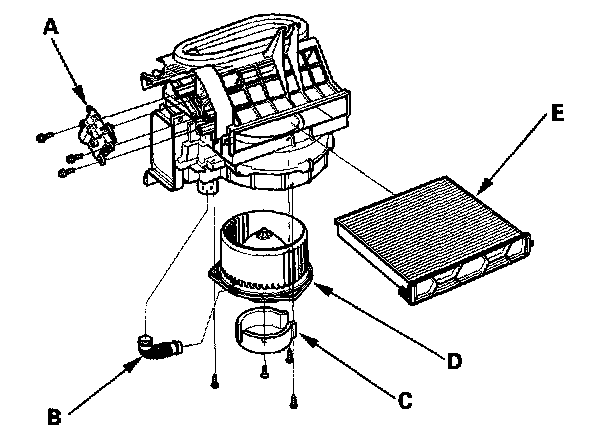 A
E
D
C
B