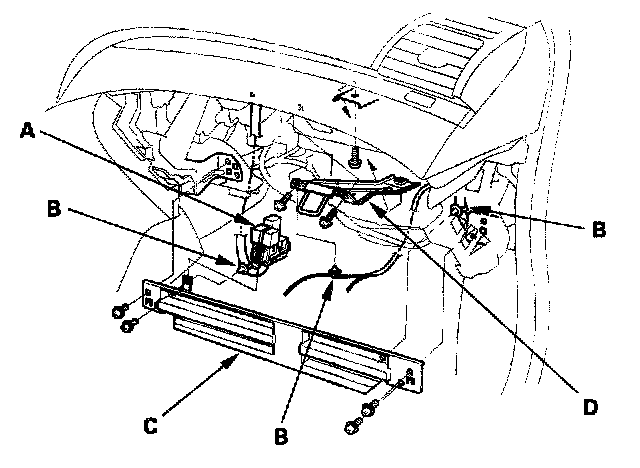 A
B
B
C
B
D