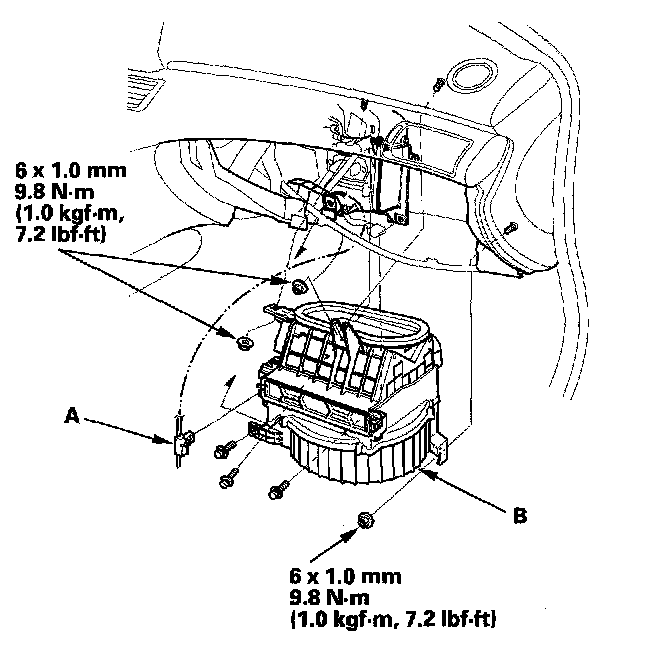 6 x 1.0 mm
9.8 N·m
(1.0 kgf·m,
7.2 lbf·ft)

A

B

6 x 1.0 mm
9.8 N·m
(1.0 kgf·m, 7.2 lbf·ft)